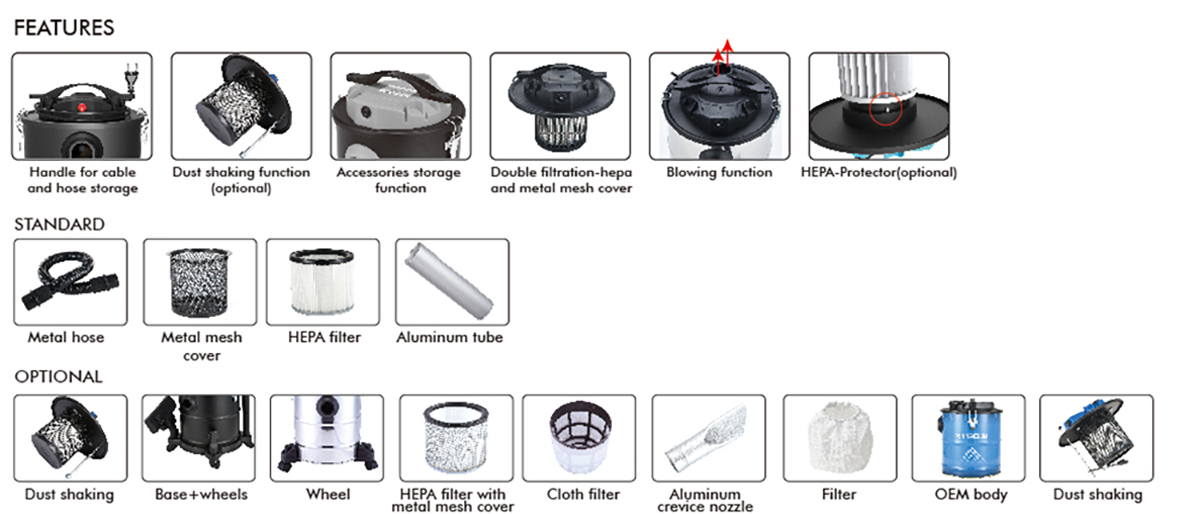 FEATURES

Handle for cable and hose storage

Dust shaking function (optional)

Accessories storage function

Double filtration-hepa and metal mesh cover

Blowing function

HEPA-Protector(optional)

STANDARD

Metal hose

Metal mesh cover

HEPA filter

Aluminum tube

OPTIONAL

Dust shaking

Base+wheels

Wheel

HEPA filter with metal mesh cover

Cloth filter

Aluminum crevice nozzle

Filter

OEM body

Dust shaking